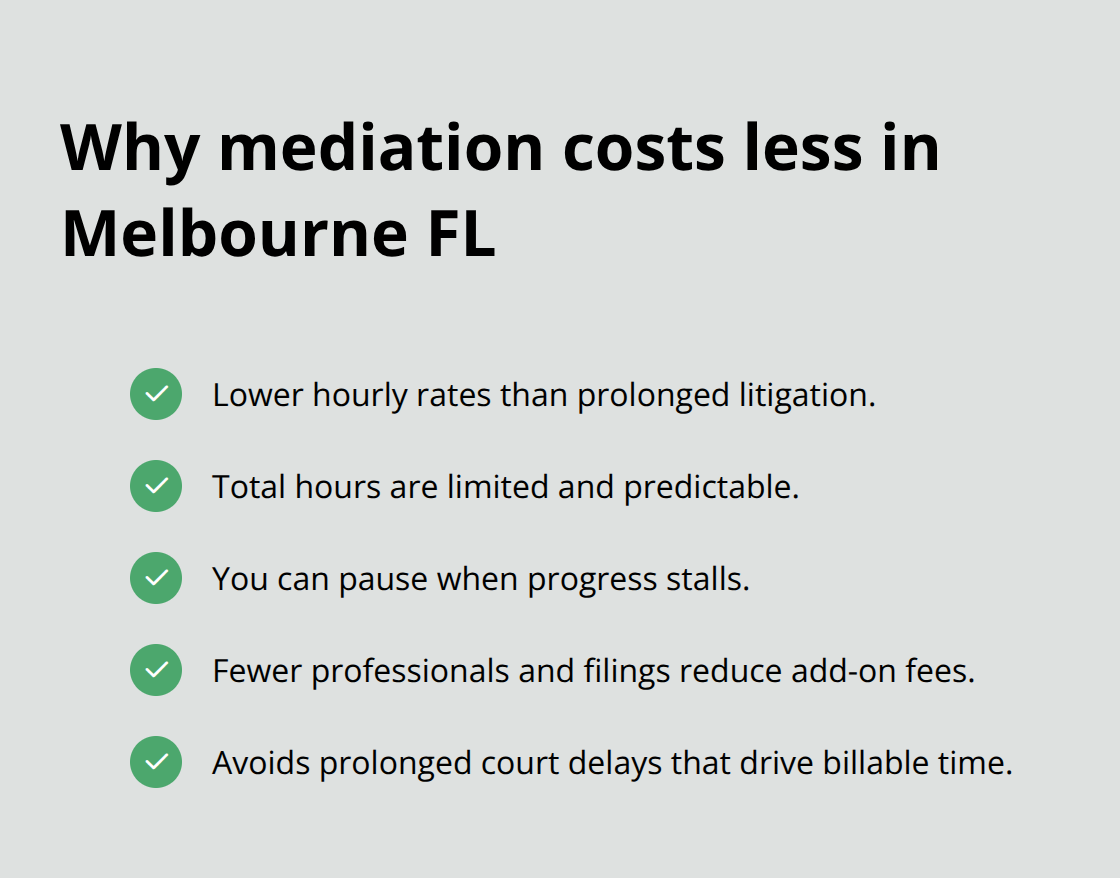 Why mediation costs less in Melbourne FL

✓ Lower hourly rates than prolonged litigation.

✓ Total hours are limited and predictable.

✓ You can pause when progress stalls.

✓ Fewer professionals and filings reduce add-on fees.

✓ Avoids prolonged court delays that drive billable time.