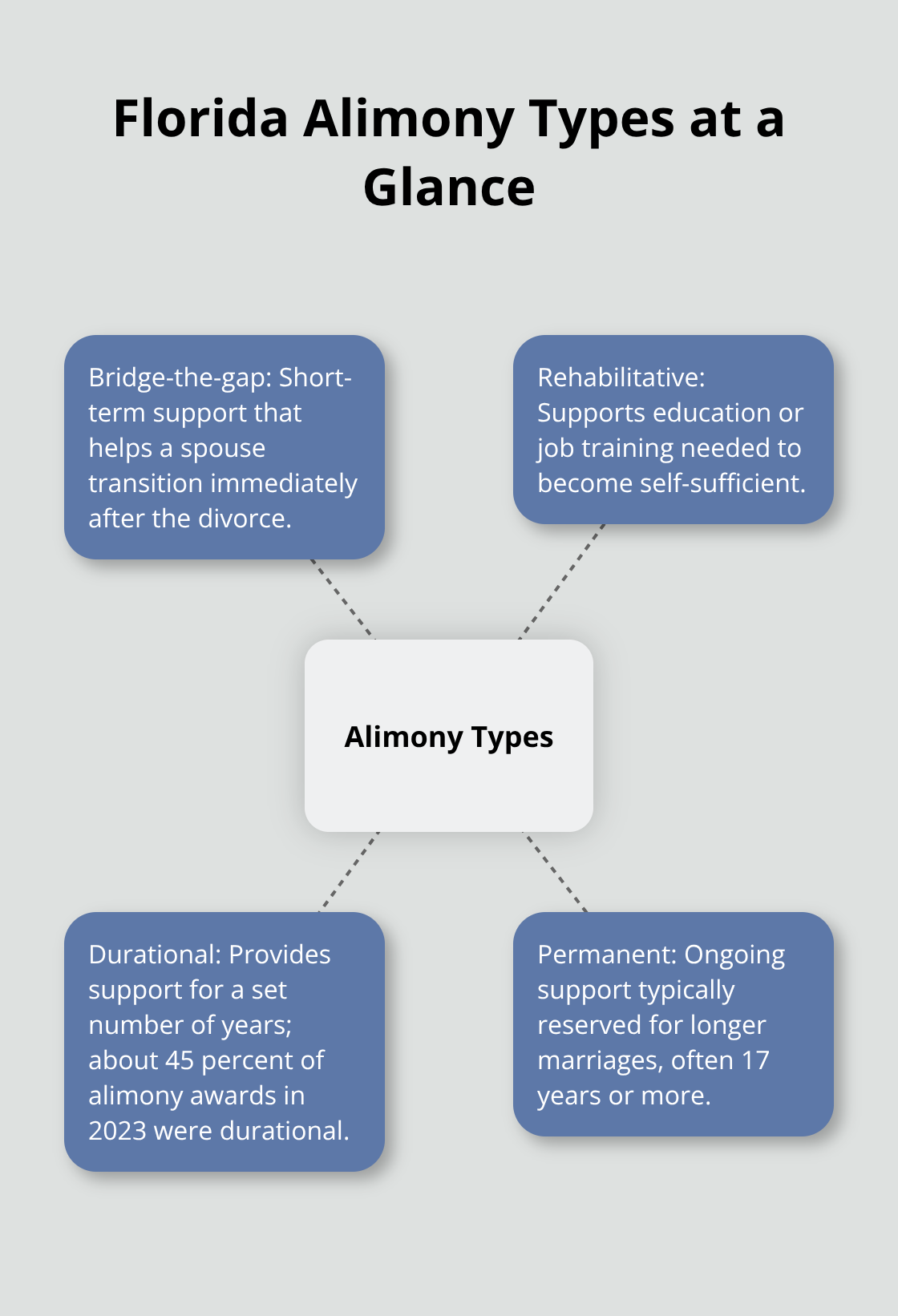 Florida Alimony Types at a Glance

Bridge-the-gap: Short-term support that helps a spouse transition immediately after the divorce.

Rehabilitative: Supports education or job training needed to become self-sufficient.

Alimony Types

Durational: Provides support for a set number of years; about 45 percent of alimony awards in 2023 were durational.

Permanent: Ongoing support typically reserved for longer marriages, often 17 years or more.