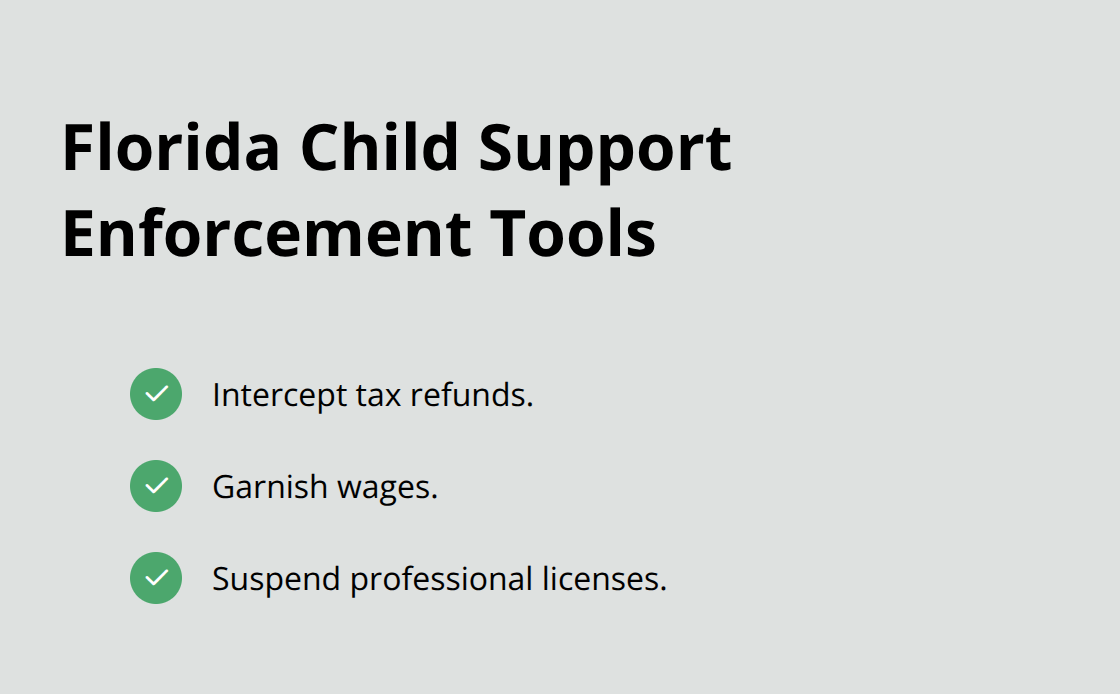 Florida Child Support Enforcement Tools

Intercept tax refunds.

Garnish wages.

Suspend professional licenses.