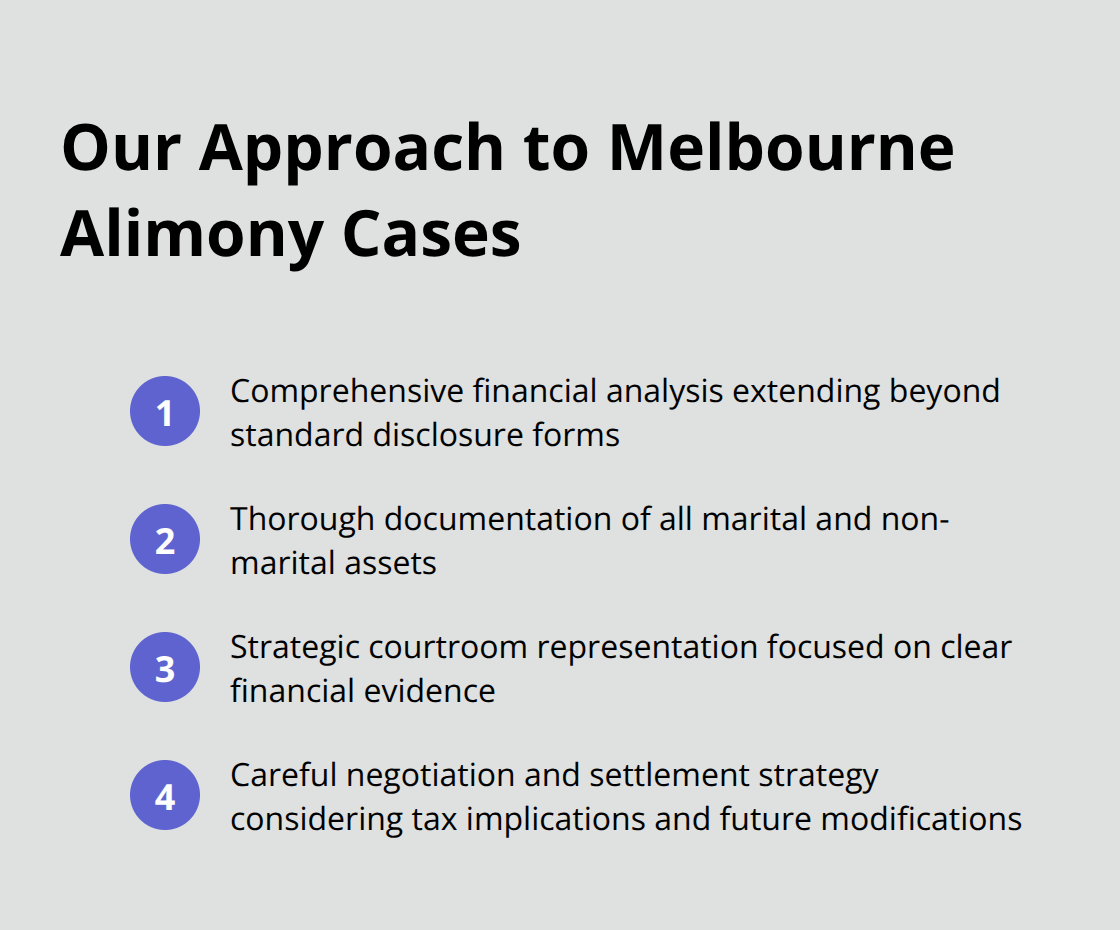 Our Approach to Melbourne Alimony Cases

1 Comprehensive financial analysis extending beyond standard disclosure forms

2 Thorough documentation of all marital and non-marital assets

3 Strategic courtroom representation focused on clear financial evidence

4 Careful negotiation and settlement strategy considering tax implications and future modifications