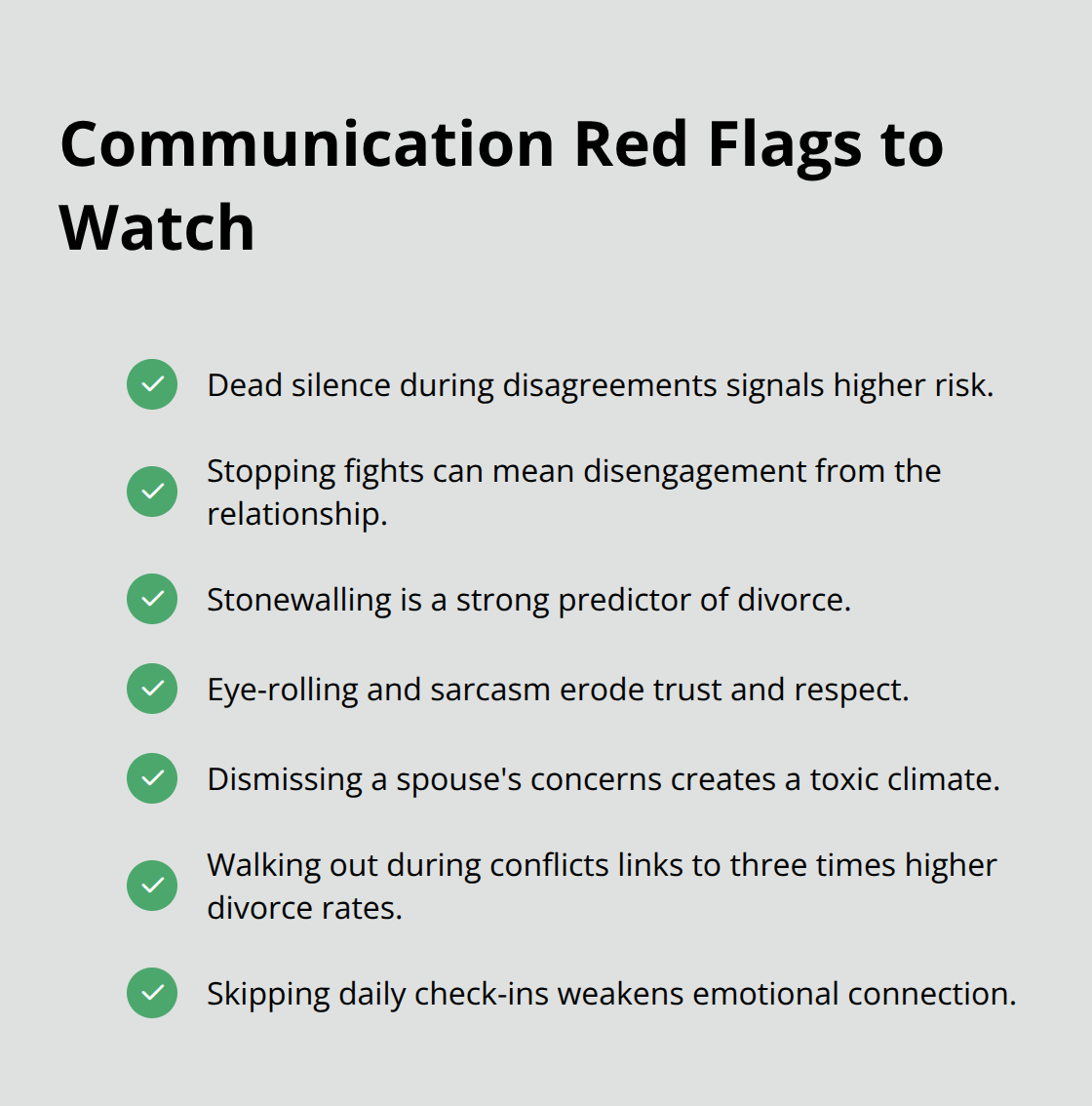 Communication Red Flags to Watch

Dead silence during disagreements signals higher risk.

Stopping fights can mean disengagement from the relationship.

Stonewalling is a strong predictor of divorce.

Eye-rolling and sarcasm erode trust and respect.

Dismissing a spouse's concerns creates a toxic climate.

Walking out during conflicts links to three times higher divorce rates.

Skipping daily check-ins weakens emotional connection.