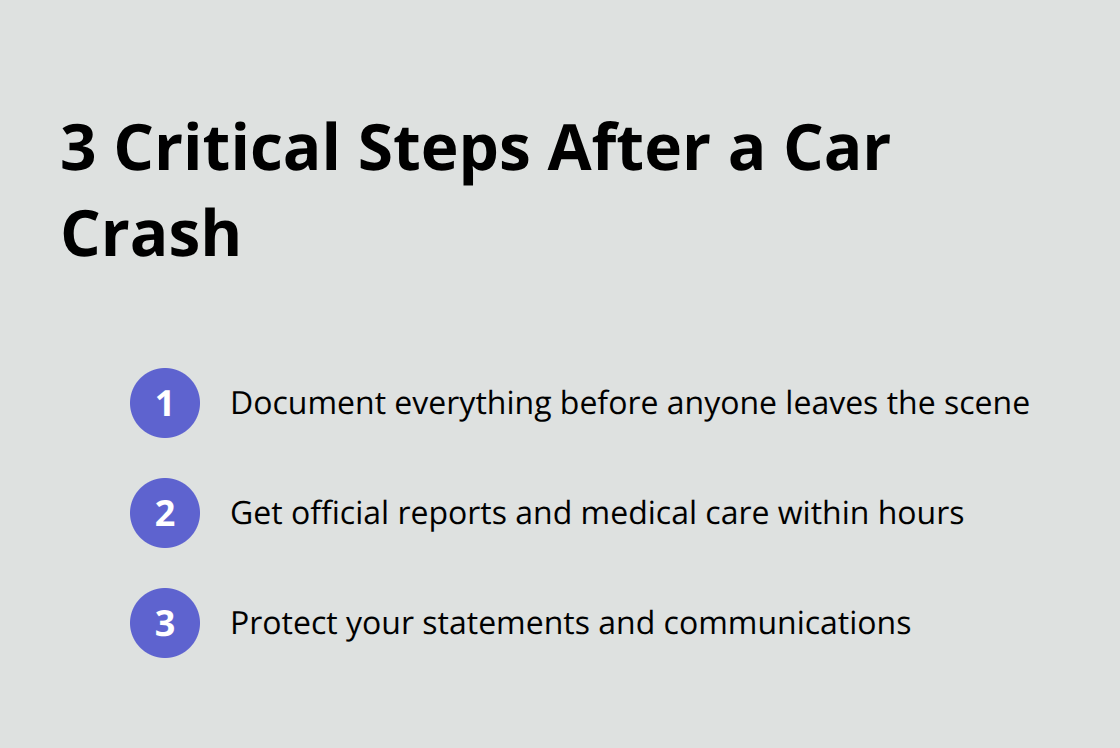 3 Critical Steps After a Car Crash

1 Document everything before anyone leaves the scene

2 Get official reports and medical care within hours

3 Protect your statements and communications