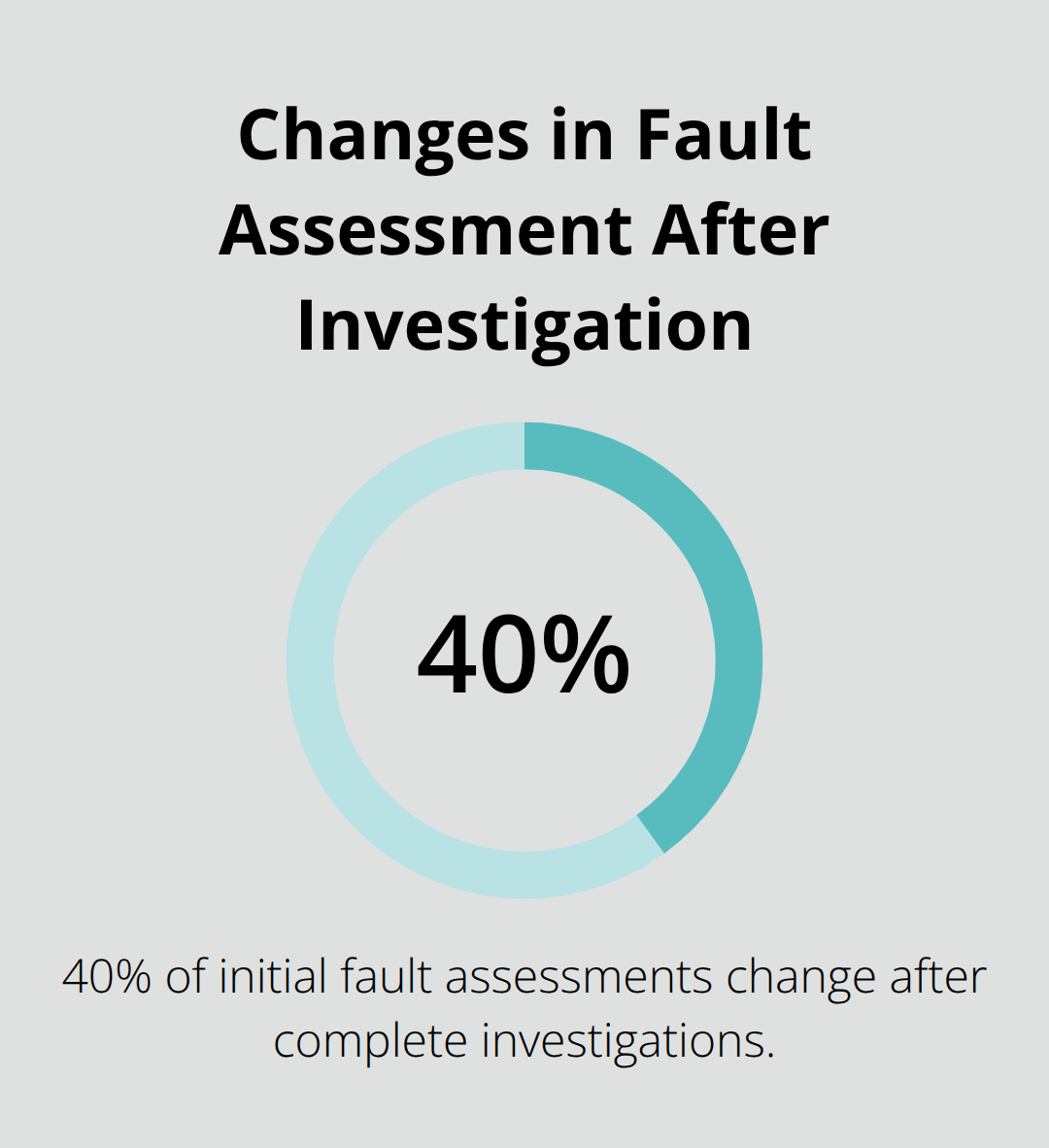 Changes in Fault Assessment After Investigation

40%

40% of initial fault assessments change after complete investigations.