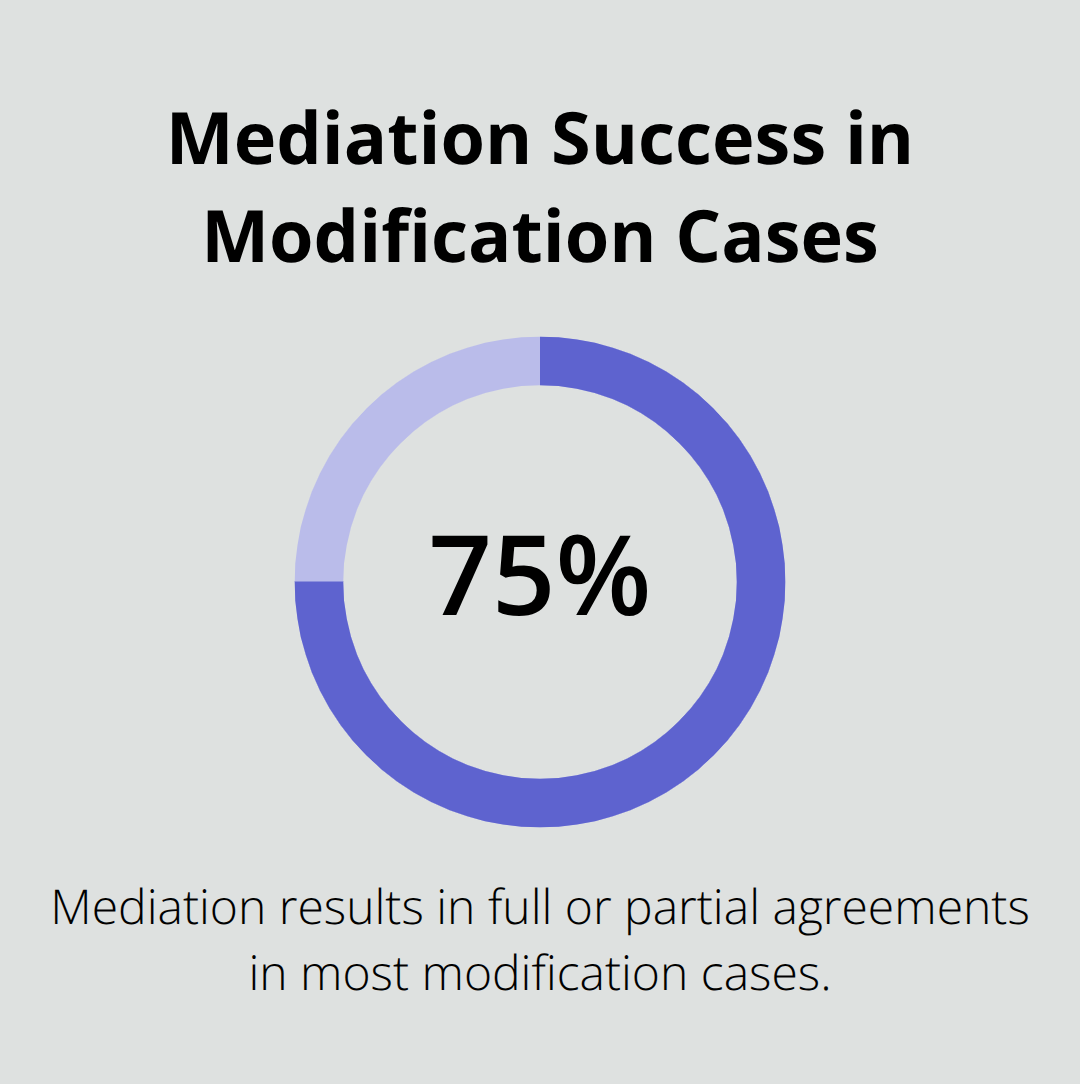 Mediation Success in Modification Cases

75%

Mediation results in full or partial agreements in most modification cases.