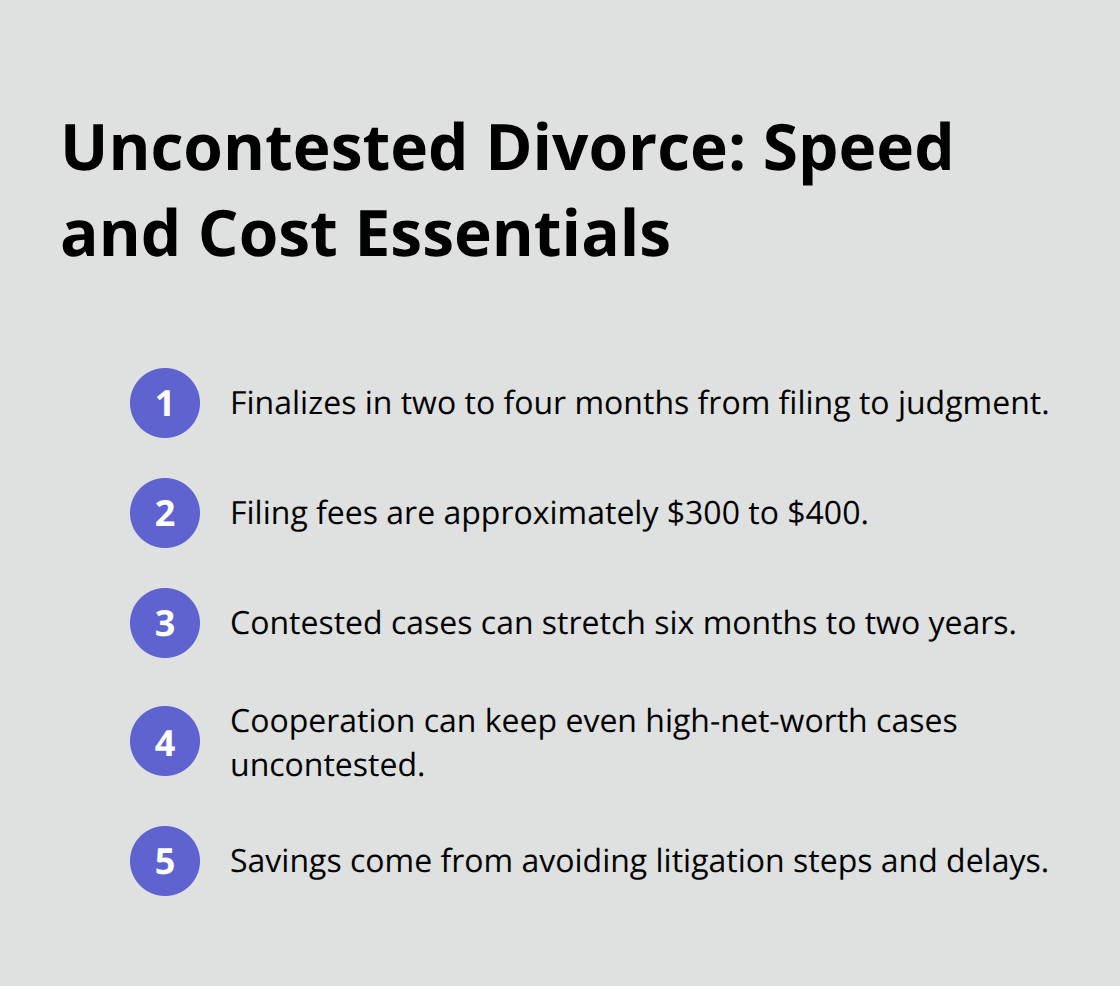 Uncontested Divorce: Speed and Cost Essentials

1 Finalizes in two to four months from filing to judgment.

2 Filing fees are approximately \$300 to \$400.

3 Contested cases can stretch six months to two years.

4 Cooperation can keep even high-net-worth cases uncontested.

5 Savings come from avoiding litigation steps and delays.