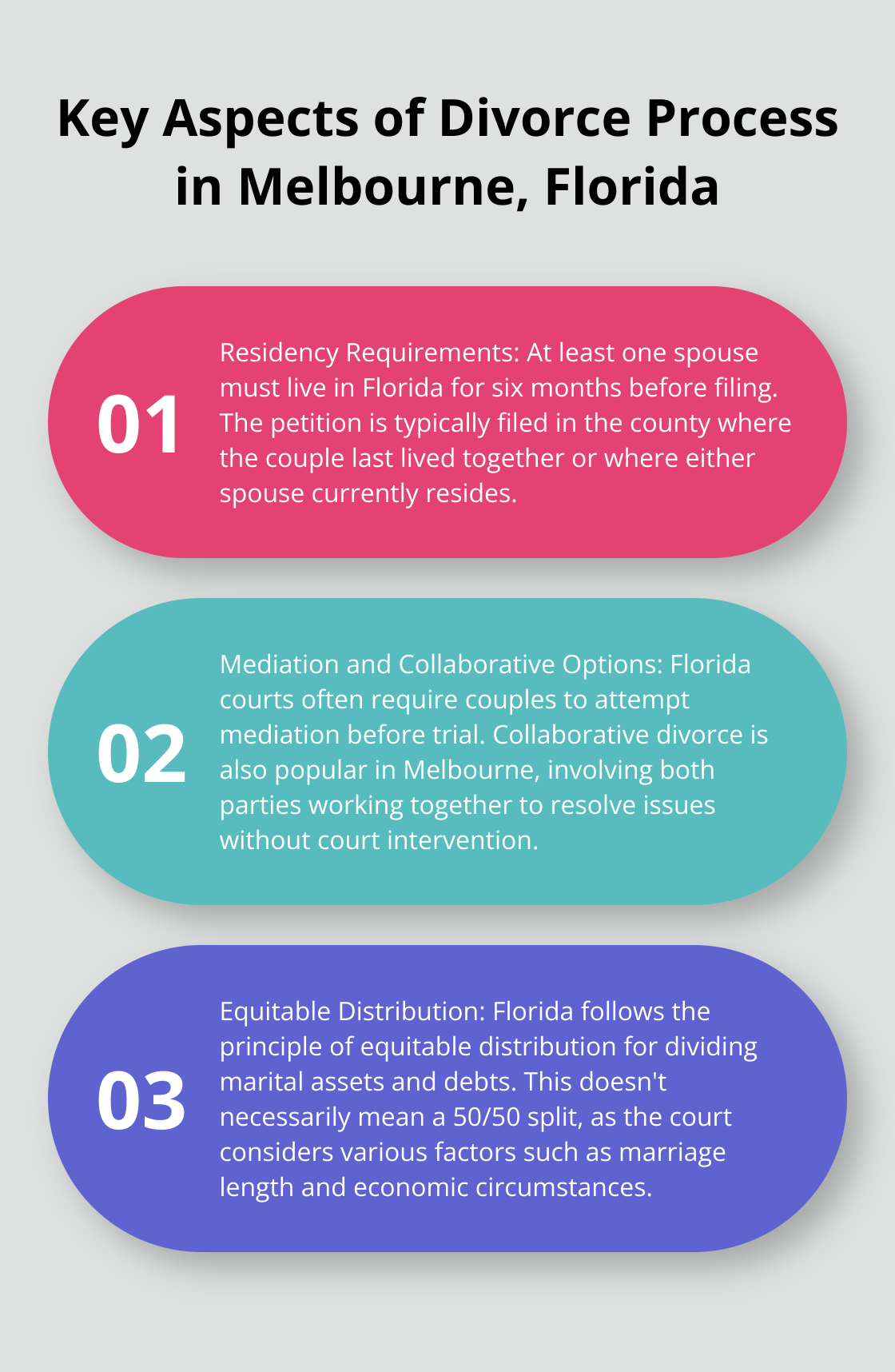 Key Aspects of Divorce Process in Melbourne, Florida

01

Residency Requirements: At least one spouse must live in Florida for six months before filing. The petition is typically filed in the county where the couple last lived together or where either spouse currently resides.

02

Mediation and Collaborative Options: Florida courts often require couples to attempt mediation before trial. Collaborative divorce is also popular in Melbourne, involving both parties working together to resolve issues without court intervention.

03

Equitable Distribution: Florida follows the principle of equitable distribution for dividing marital assets and debts. This doesn't necessarily mean a 50/50 split, as the court considers various factors such as marriage length and economic circumstances.