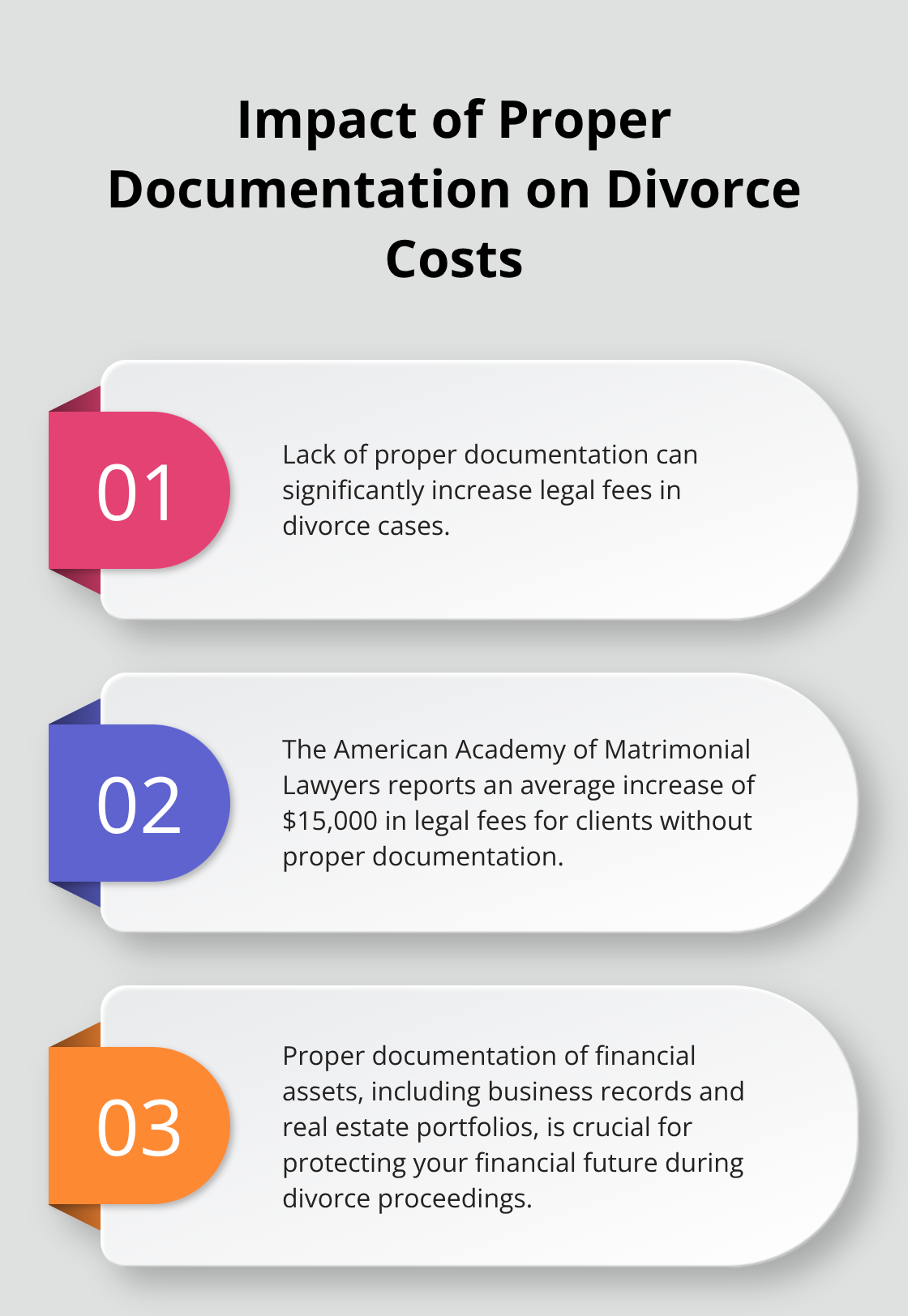 Impact of Proper Documentation on Divorce Costs

01

Lack of proper documentation can significantly increase legal fees in divorce cases.

02

The American Academy of Matrimonial Lawyers reports an average increase of \$15,000 in legal fees for clients without proper documentation.

03

Proper documentation of financial assets, including business records and real estate portfolios, is crucial for protecting your financial future during divorce proceedings.