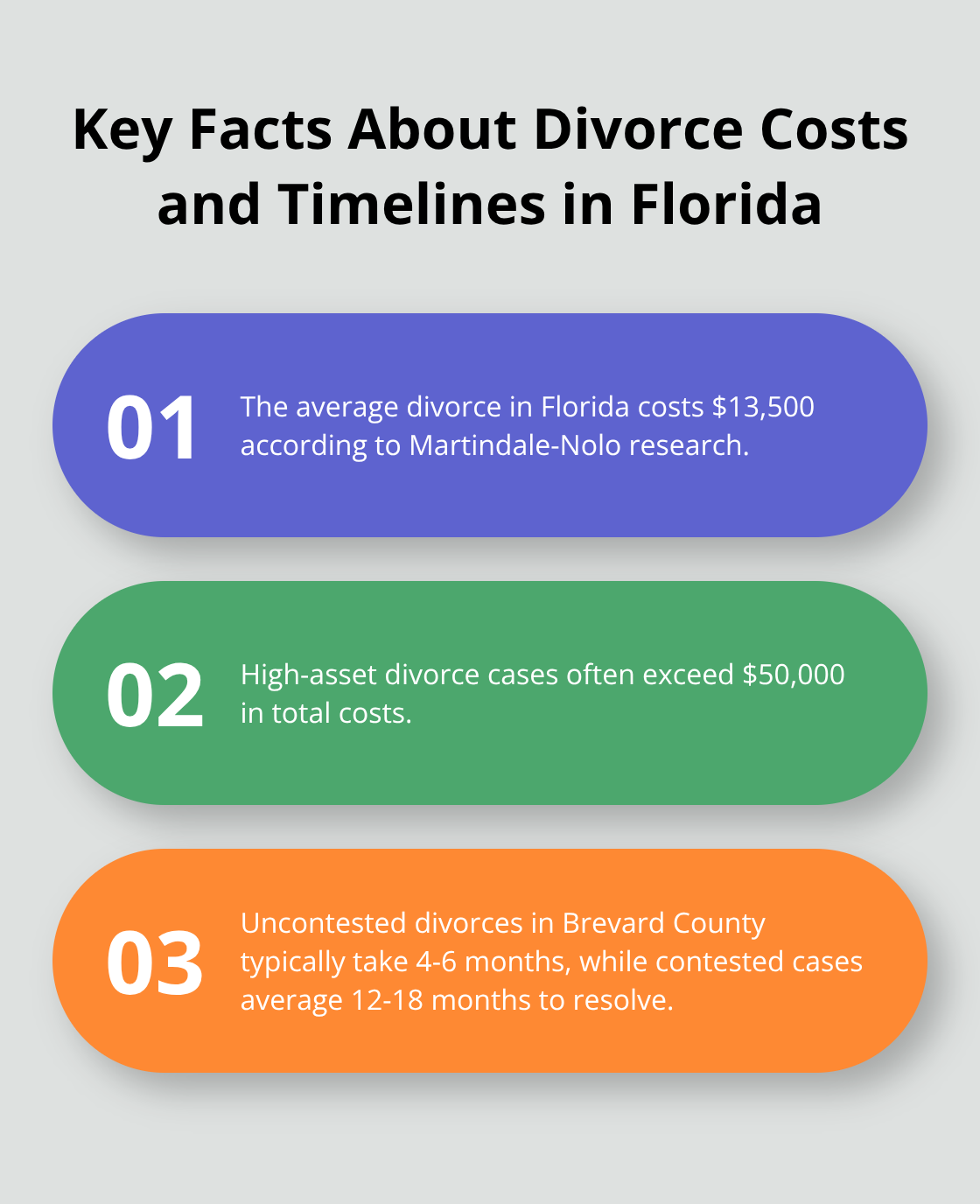 Key Facts About Divorce Costs and Timelines in Florida

01

The average divorce in Florida costs \$13,500 according to Martindale-Nolo research.

02

High-asset divorce cases often exceed \$50,000 in total costs.

03

Uncontested divorces in Brevard County typically take 4-6 months, while contested cases average 12-18 months to resolve.