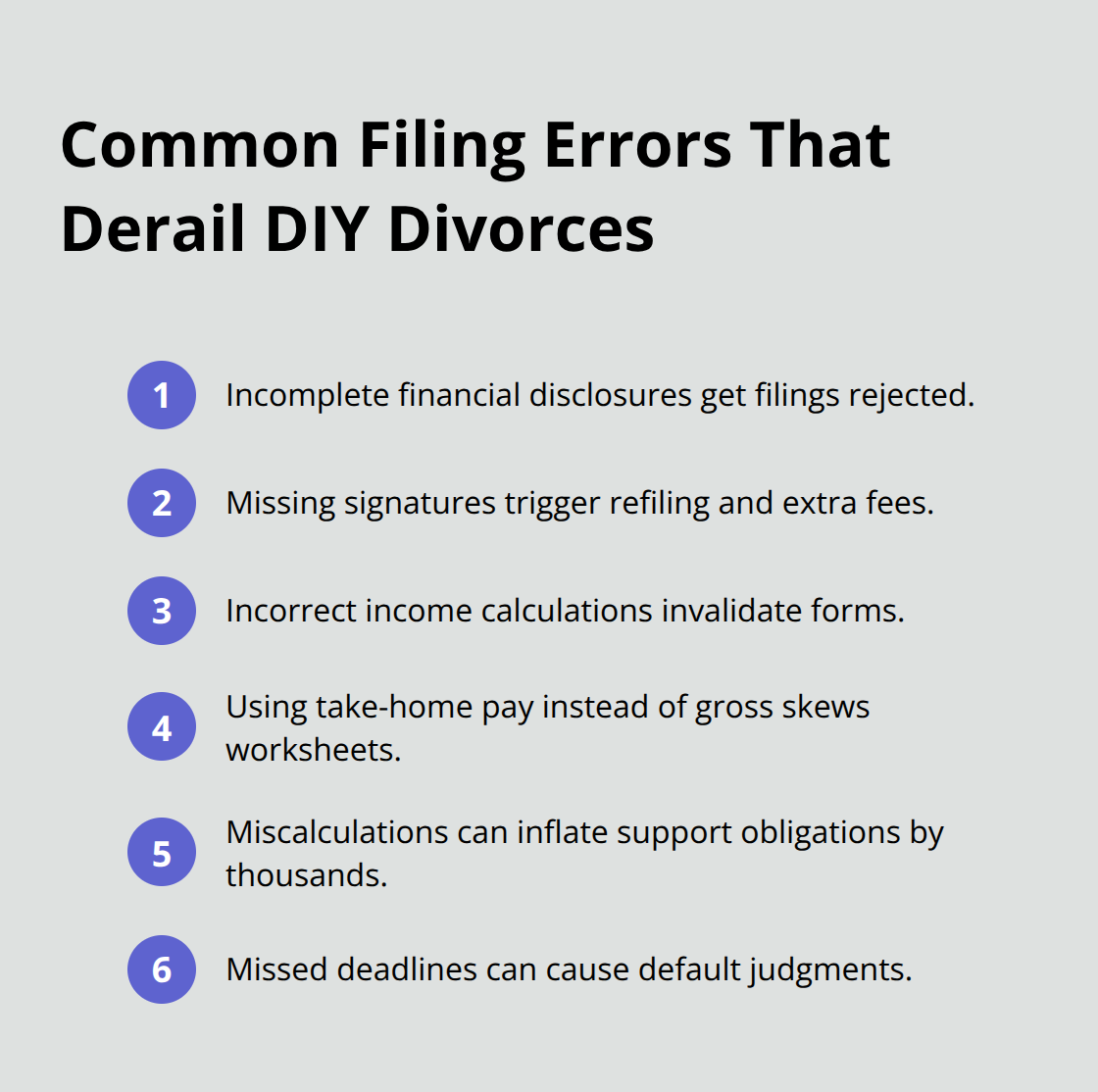 Common Filing Errors That Derail DIY Divorces

1 Incomplete financial disclosures get filings rejected.

2 Missing signatures trigger refiling and extra fees.

3 Incorrect income calculations invalidate forms.

4 Using take-home pay instead of gross skews worksheets.

5 Miscalculations can inflate support obligations by thousands.

6 Missed deadlines can cause default judgments.