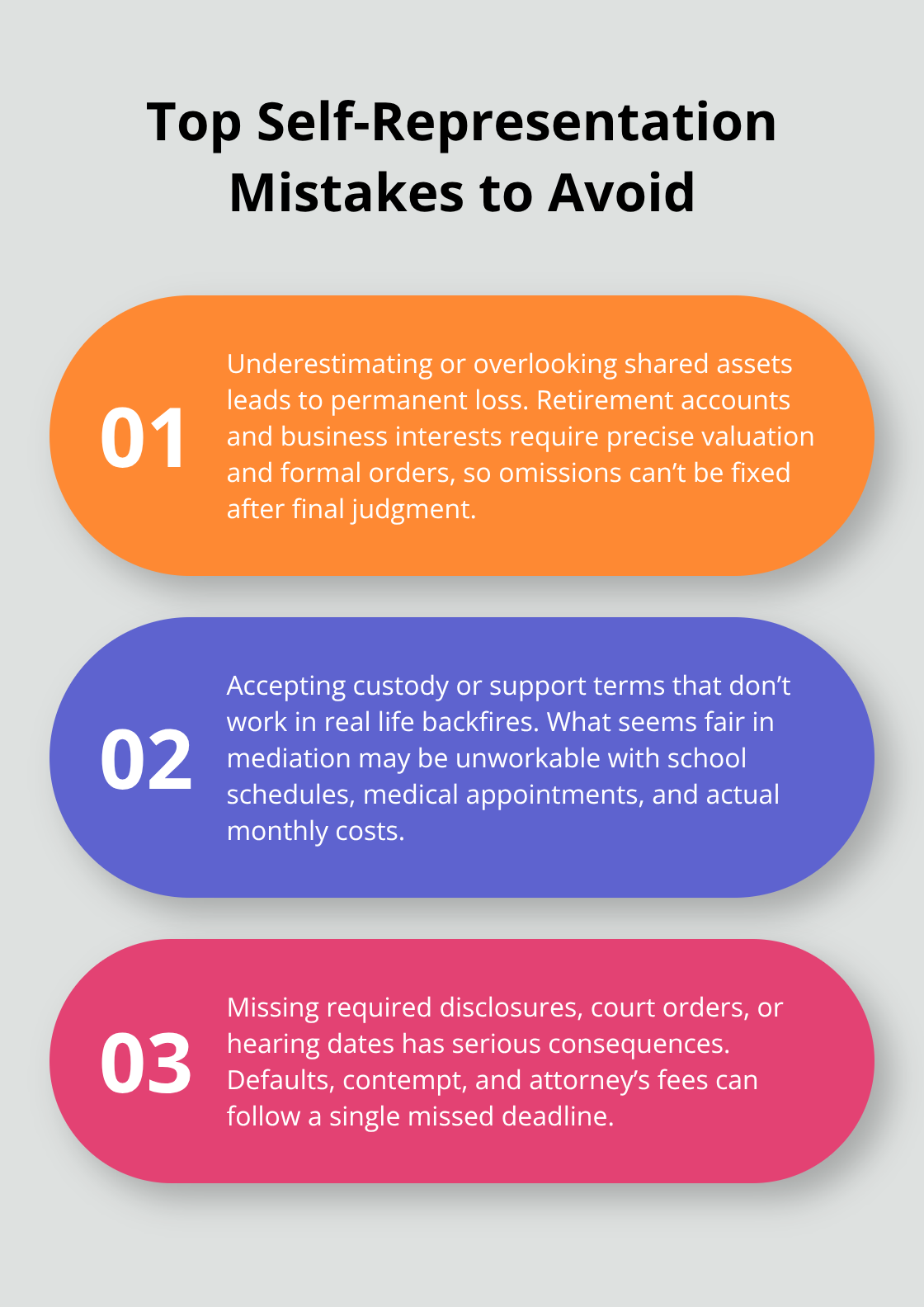 Top Self-Representation Mistakes to Avoid

01

Underestimating or overlooking shared assets leads to permanent loss. Retirement accounts and business interests require precise valuation and formal orders, so omissions can’t be fixed after final judgment.

02

Accepting custody or support terms that don’t work in real life backfires. What seems fair in mediation may be unworkable with school schedules, medical appointments, and actual monthly costs.

03

Missing required disclosures, court orders, or hearing dates has serious consequences. Defaults, contempt, and attorney’s fees can follow a single missed deadline.