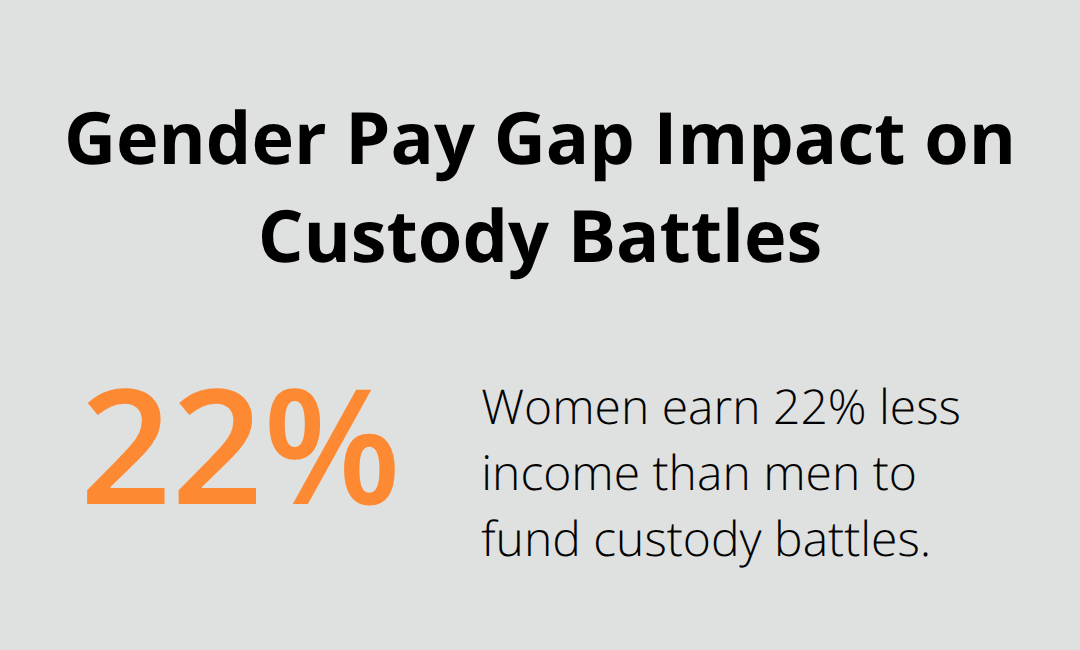 Gender Pay Gap Impact on Custody Battles

22%

Women earn 22% less income than men to fund custody battles.