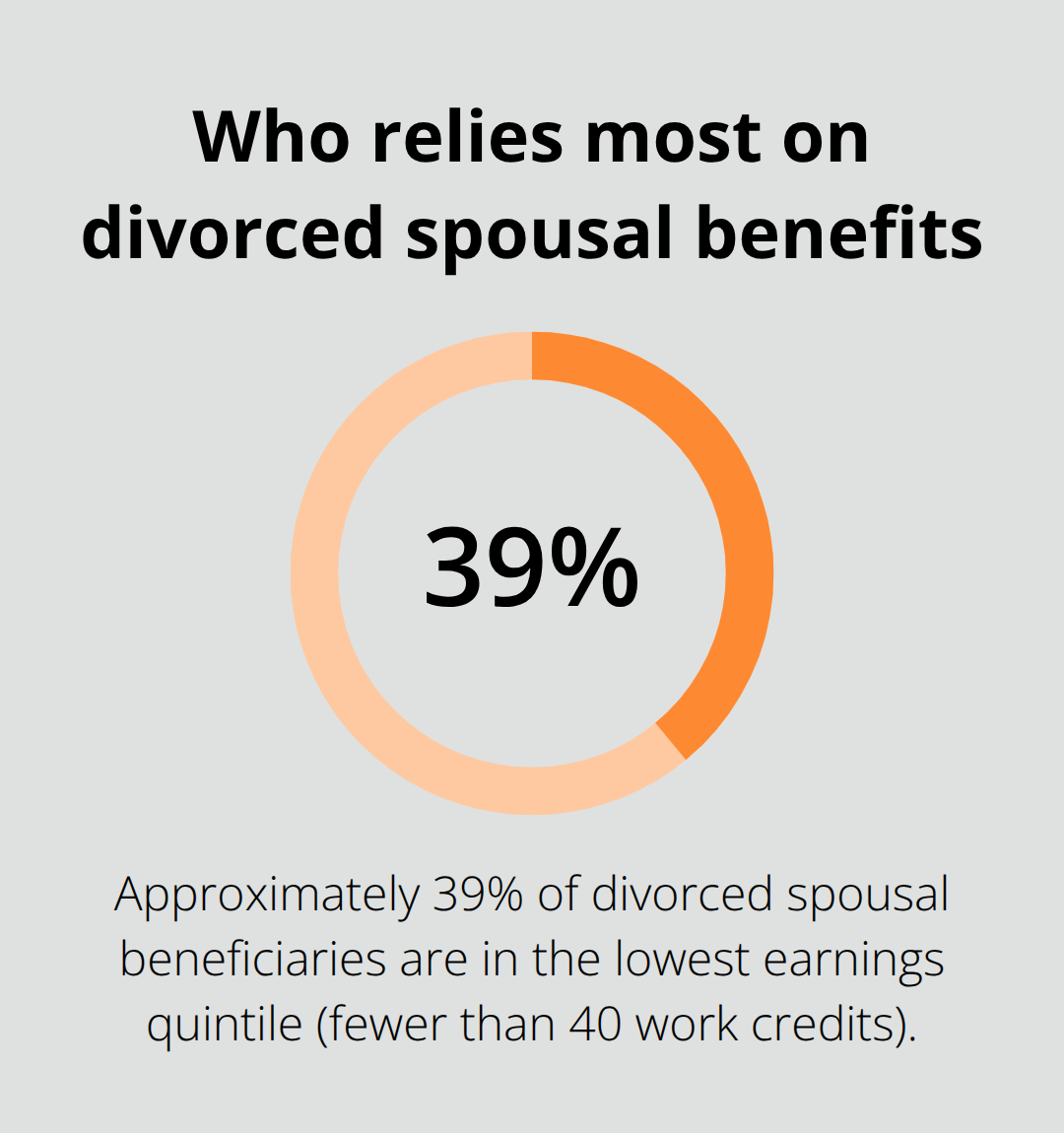 Who relies most on divorced spousal benefits

39%

Approximately 39% of divorced spousal beneficiaries are in the lowest earnings quintile (fewer than 40 work credits).