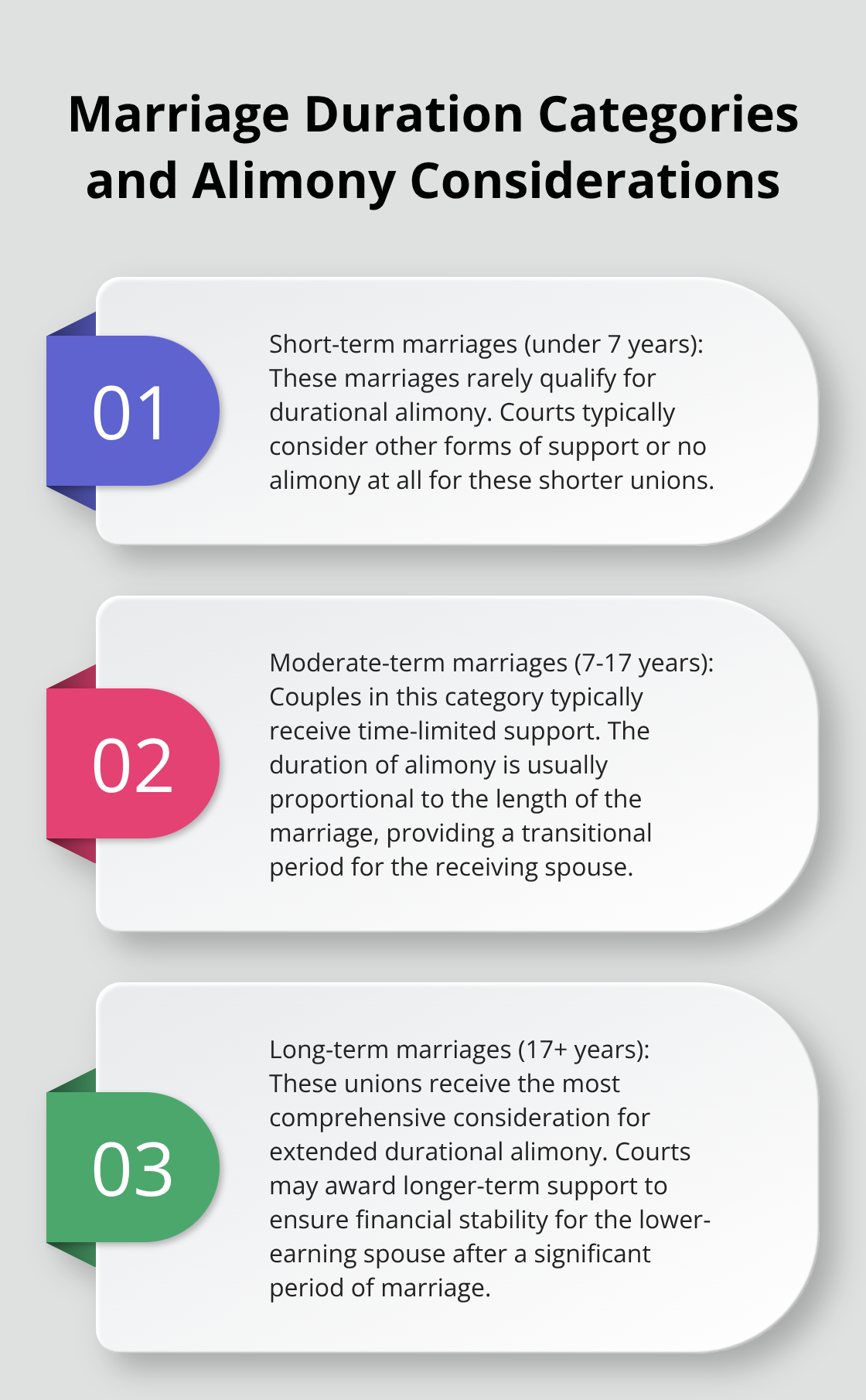 Marriage Duration Categories and Alimony Considerations

01

Short-term marriages (under 7 years): These marriages rarely qualify for durational alimony. Courts typically consider other forms of support or no alimony at all for these shorter unions.

02

Moderate-term marriages (7-17 years): Couples in this category typically receive time-limited support. The duration of alimony is usually proportional to the length of the marriage, providing a transitional period for the receiving spouse.

03

Long-term marriages (17+ years): These unions receive the most comprehensive consideration for extended durational alimony. Courts may award longer-term support to ensure financial stability for the lower-earning spouse after a significant period of marriage.