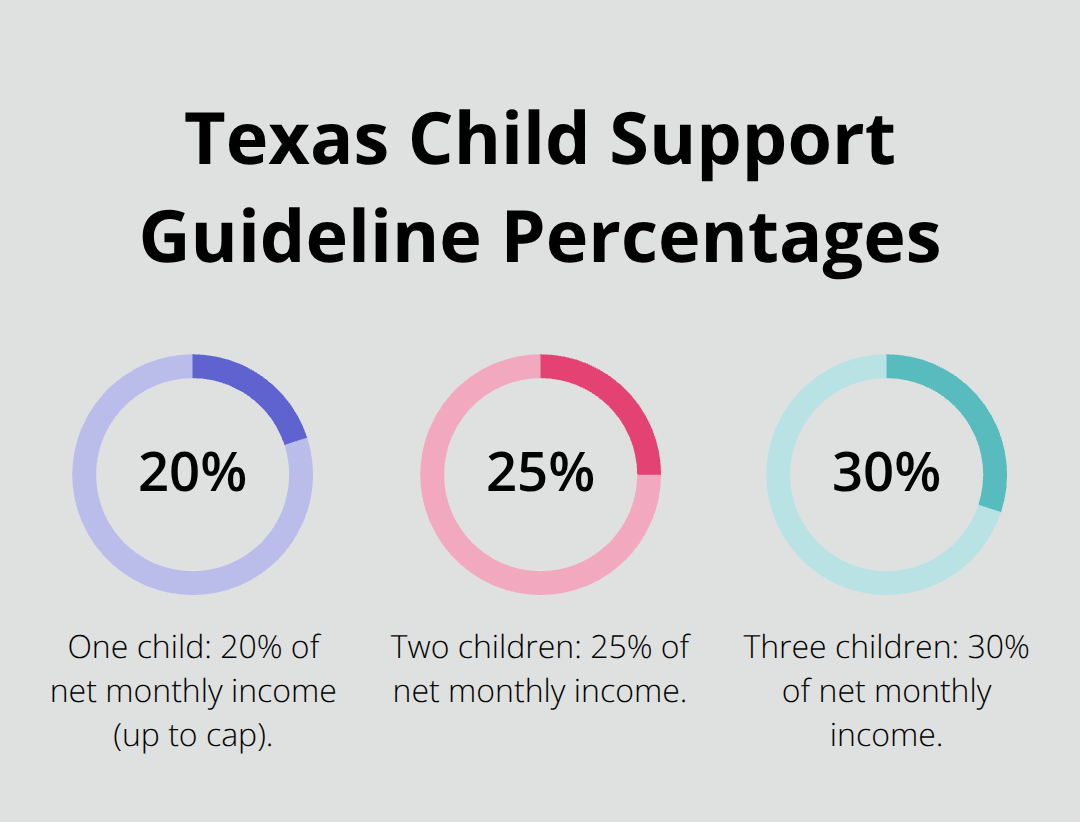 Texas Child Support Guideline Percentages

20%

One child: 20% of net monthly income (up to cap).

25%

Two children: 25% of net monthly income.

30%

Three children: 30% of net monthly income.